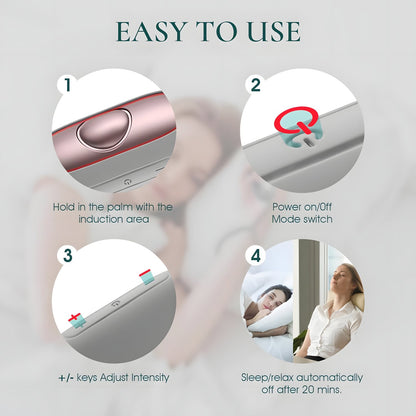 EASY TO USE

1

Hold in the palm with the induction area

2

Power on/Off Mode switch

3

+/- keys Adjust Intensity

4

Sleep/relax automatically off after 20 mins.