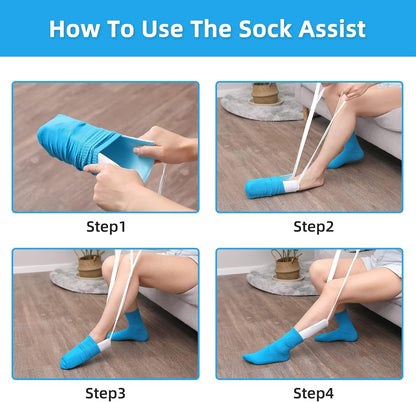 How To Use The Sock Assist

Step1

Step2

Step3

Step4