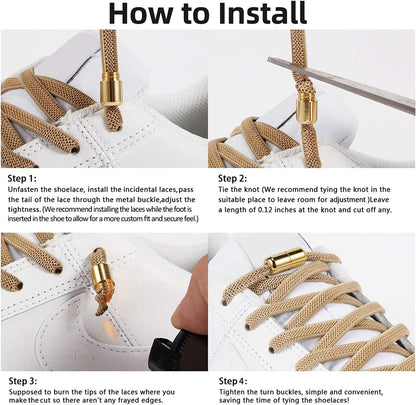 How to Install

Step 1:
Unfasten the shoelace, install the incidental laces, pass the tail of the lace through the metal buckle,adjust the tightness. (We recommend installing the laces while the foot is inserted in the shoe to allow for a more custom fit and secure feel.)

Step 2:
Tie the knot (We recommend tying the knot in the suitable place to leave room for adjustment )Leave a length of 0.12 inches at the knot and cut off any.

Step 3:
Supposed to burn the tips of the laces where you make the cut so there aren't any frayed edges.

Step 4:
Tighten the turn buckles, simple and convenient, saving the time of tying the shoelaces!