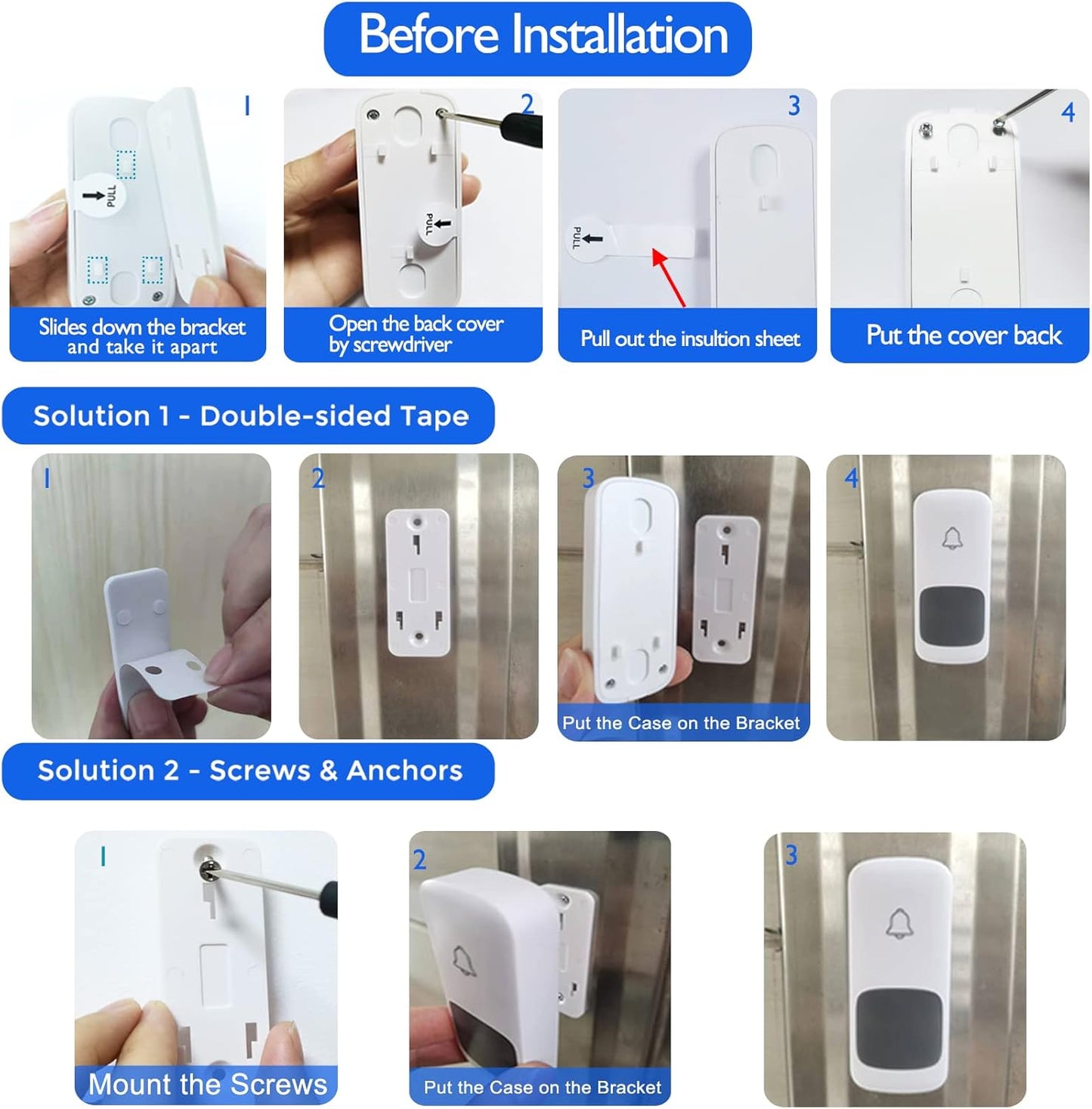 Before Installation

1
PULL
Slides down the bracket and take it apart

2
PULL
Open the back cover by screwdriver

3
PULL
Pull out the insultion sheet

4
Put the cover back

Solution 1 - Double-sided Tape

1

2

3
Put the Case on the Bracket

4

Solution 2 - Screws & Anchors

1
Mount the Screws

2
Put the Case on the Bracket

3