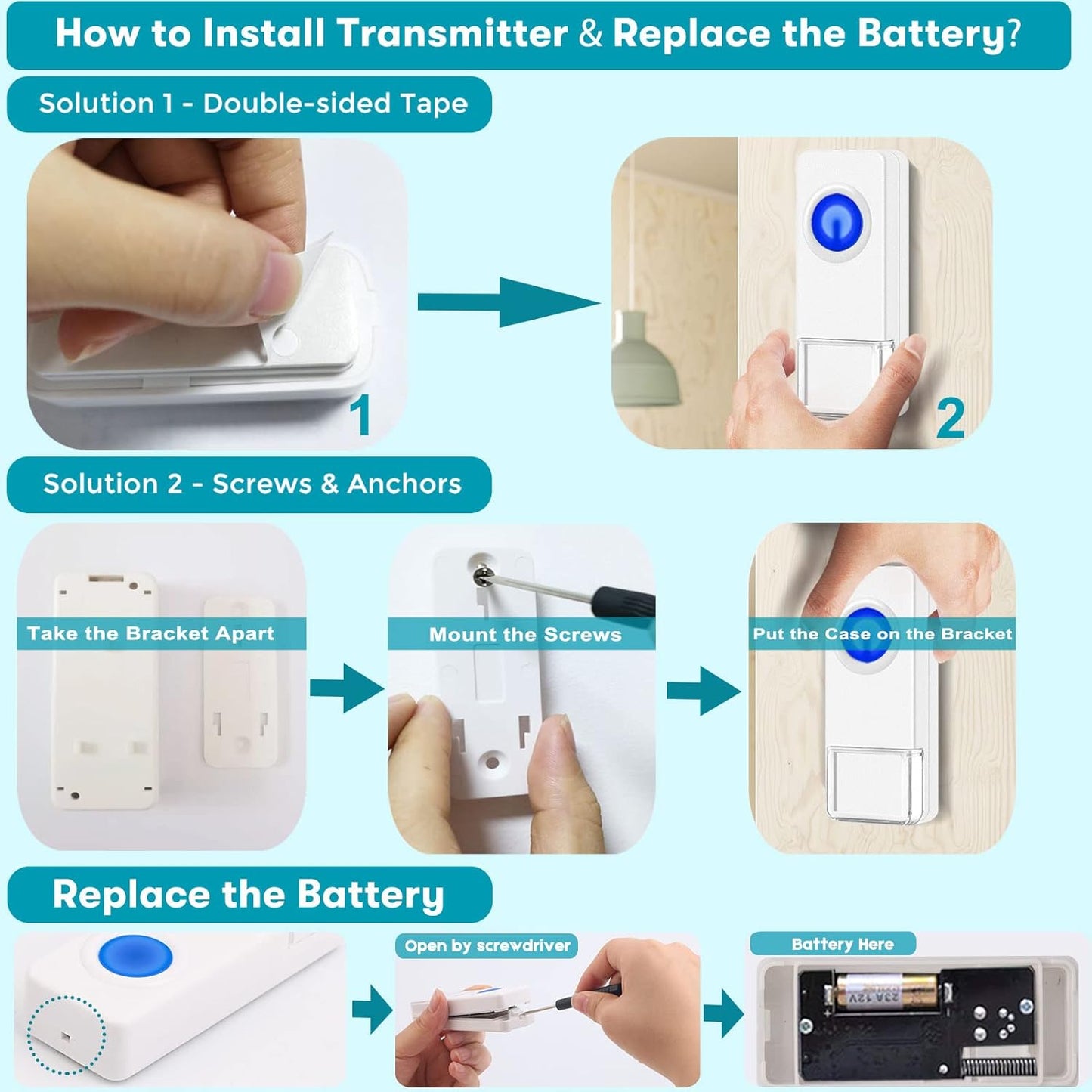 How to Install Transmitter & Replace the Battery?

Solution 1 - Double-sided Tape

1

2

Solution 2 - Screws & Anchors

Take the Bracket Apart

Mount the Screws

Put the Case on the Bracket

Replace the Battery

Open by screwdriver

Battery Here

23A 12V