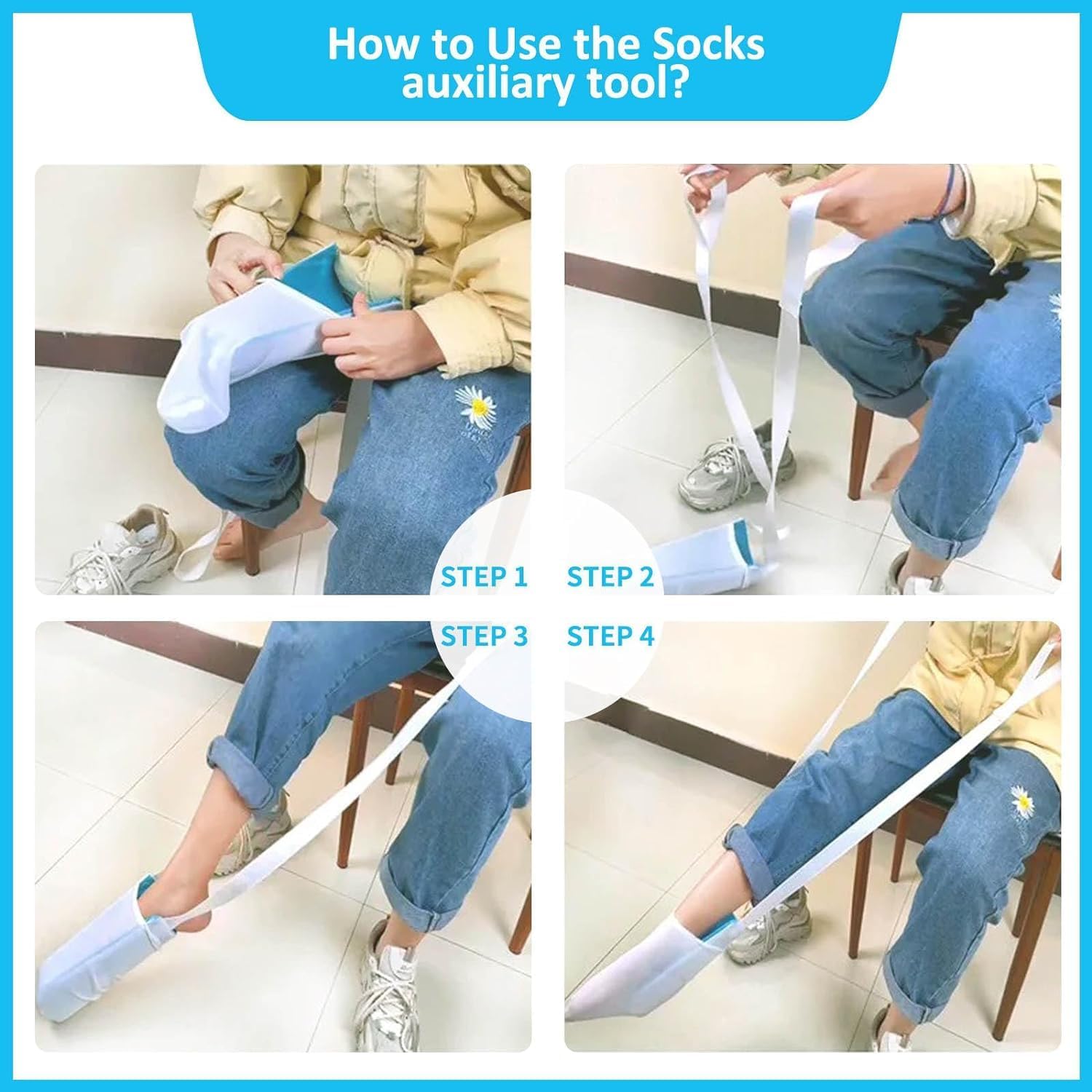 How to Use the Socks auxiliary tool?

STEP 1

STEP 2

STEP 3

STEP 4