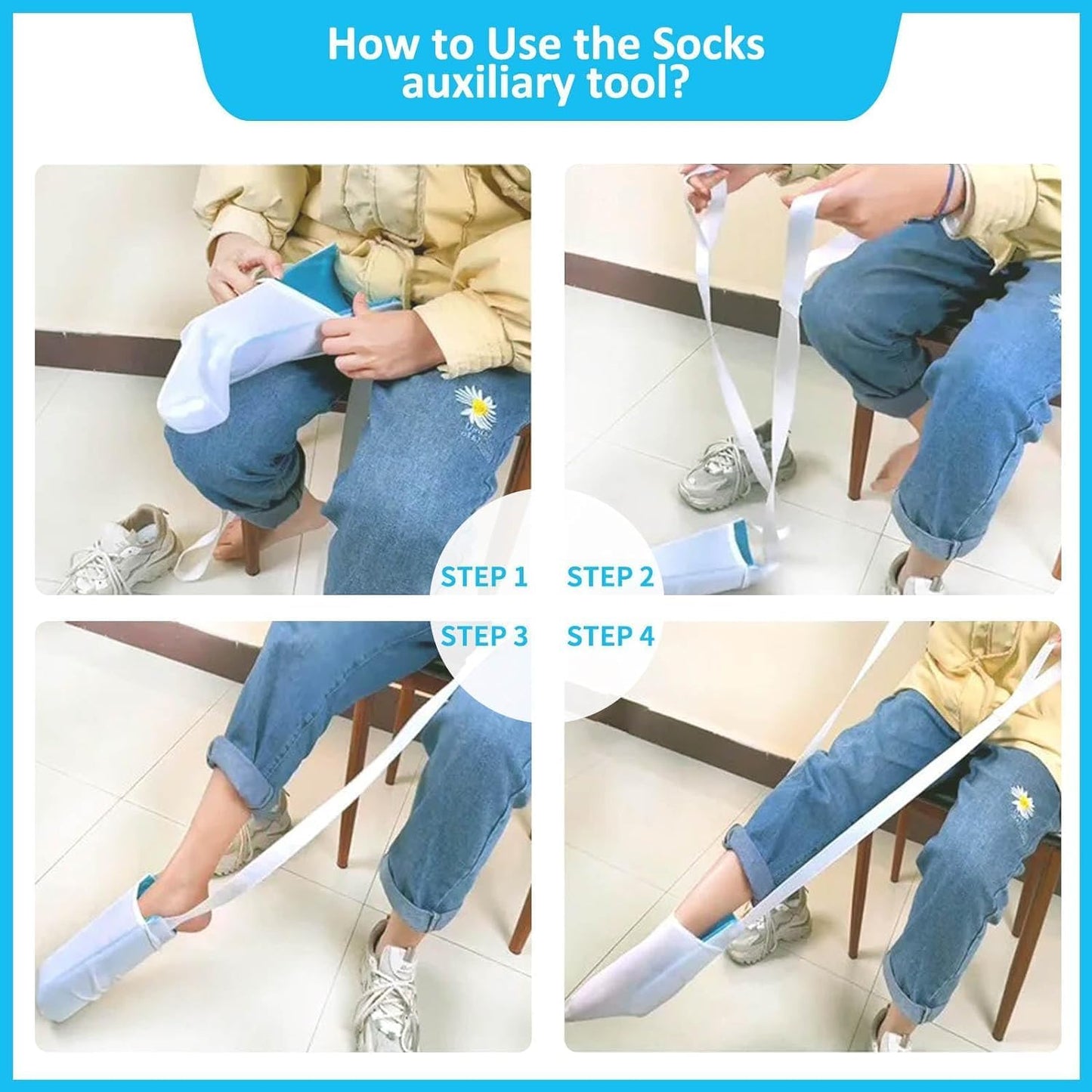 How to Use the Socks auxiliary tool?

STEP 1

STEP 2

STEP 3

STEP 4