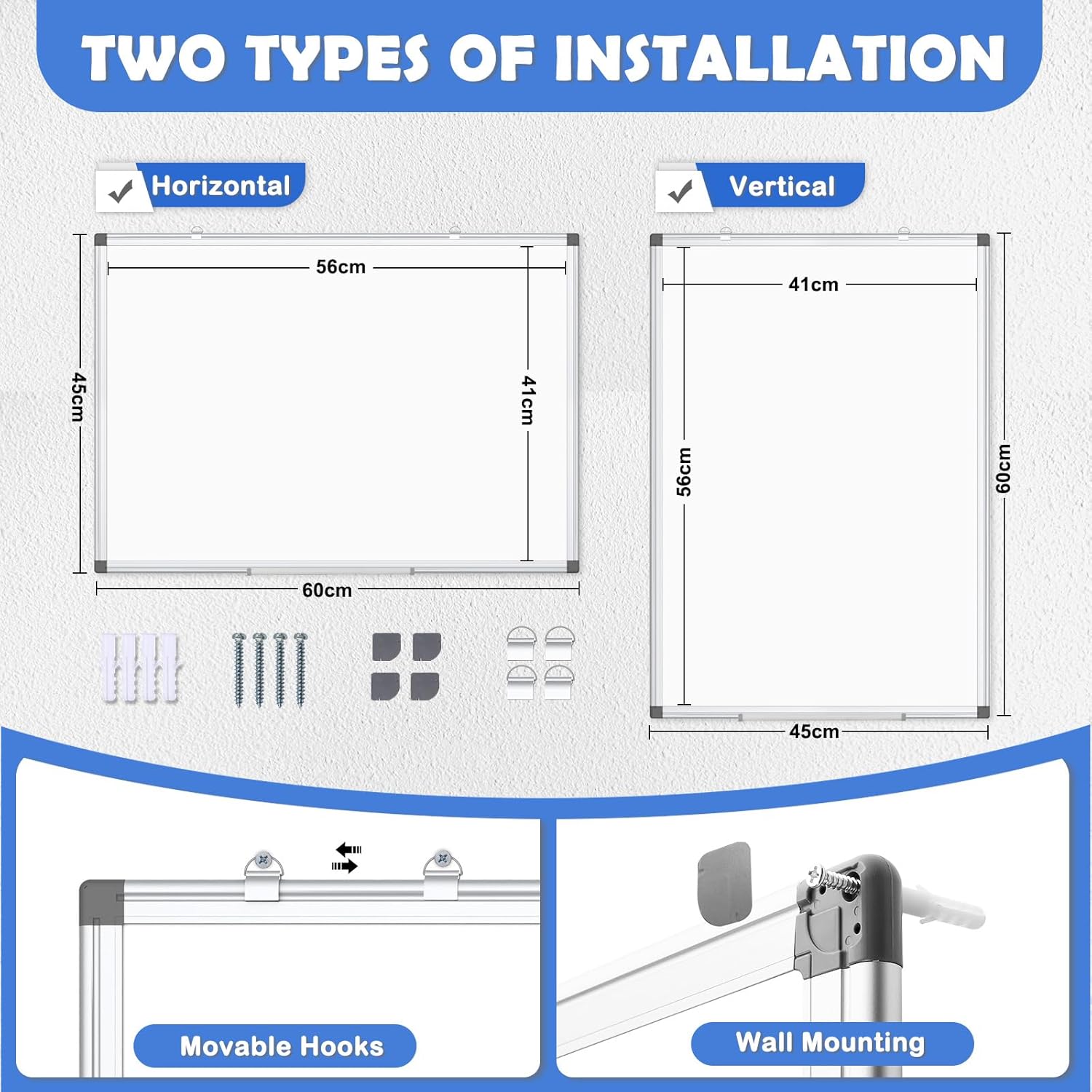 TWO TYPES OF INSTALLATION

Horizontal

56cm

45cm

41cm

60cm

Vertical

41cm

56cm

60cm

45cm

Movable Hooks

Wall Mounting