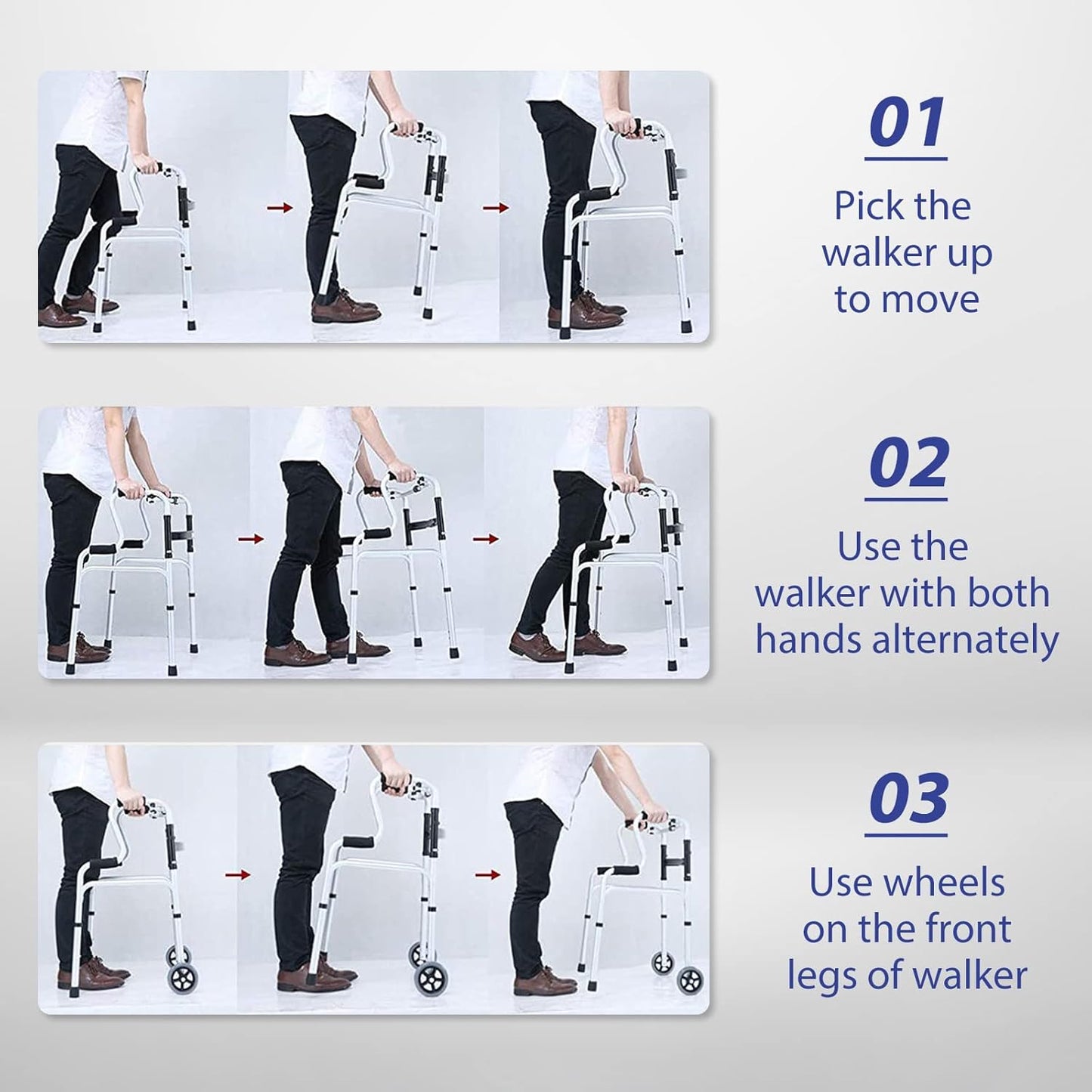 01

Pick the walker up to move

02

Use the walker with both hands alternately

03

Use wheels on the front legs of walker