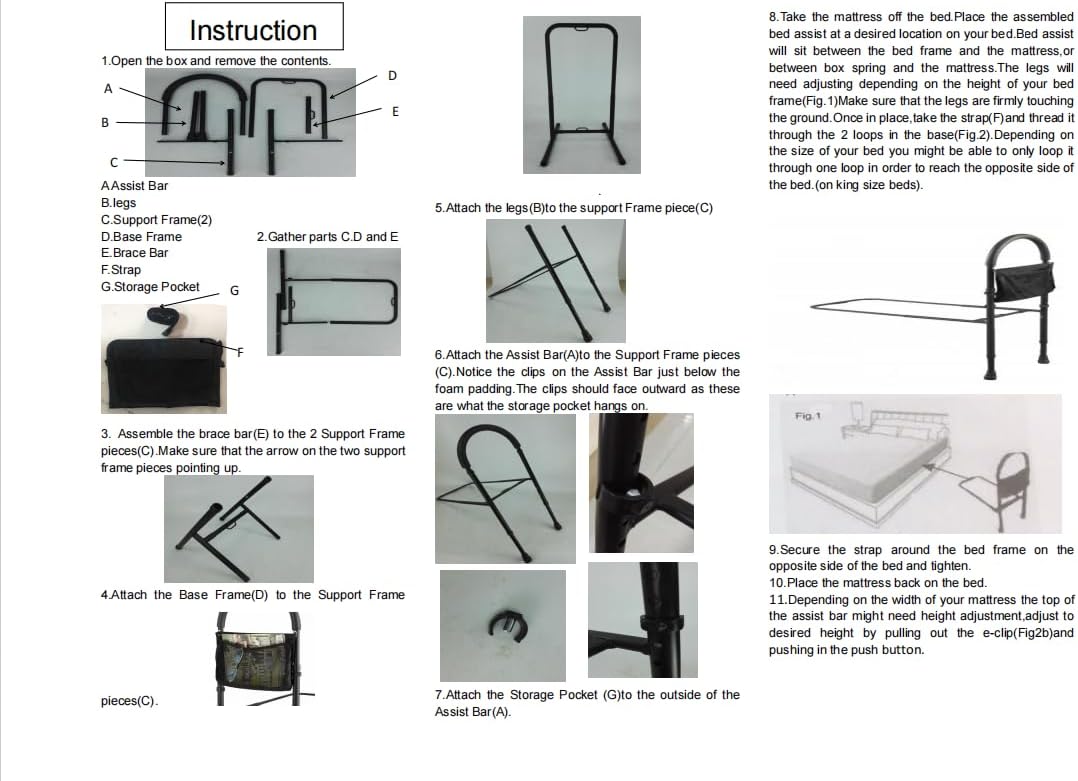 Instruction

1.Open the box and remove the contents.

A
B
C
D
E

A.Assist Bar
B.legs
C.Support Frame(2)
D.Base Frame
E.Brace Bar
F.Strap
G.Storage Pocket

G
F

2.Gather parts C.D and E

3. Assemble the brace bar(E) to the 2 Support Frame pieces(C).Make sure that the arrow on the two support frame pieces pointing up.

4.Attach the Base Frame(D) to the Support Frame pieces(C).

5.Attach the legs(B)to the support Frame piece(C)

6.Attach the Assist Bar(A)to the Support Frame pieces (C).Notice the clips on the Assist Bar just below the foam padding.The clips should face outward as these are what the storage pocket hangs on.

7.Attach the Storage Pocket (G)to the outside of the Assist Bar(A).

8.Take the mattress off the bed.Place the assembled bed assist at a desired location on your bed.Bed assist will sit between the bed frame and the mattress,or between box spring and the mattress.The legs will need adjusting depending on the height of your bed frame(Fig.1)Make sure that the legs are firmly touching the ground.Once in place,take the strap(F)and thread it through the 2 loops in the base(Fig.2).Depending on the size of your bed you might be able to only loop it through one loop in order to reach the opposite side of the bed.(on king size beds).

Fig.1

9.Secure the strap around the bed frame on the opposite side of the bed and tighten.
10.Place the mattress back on the bed.
11.Depending on the width of your mattress the top of the assist bar might need height adjustment,adjust to desired height by pulling out the e-clip(Fig2b)and pushing in the push button.